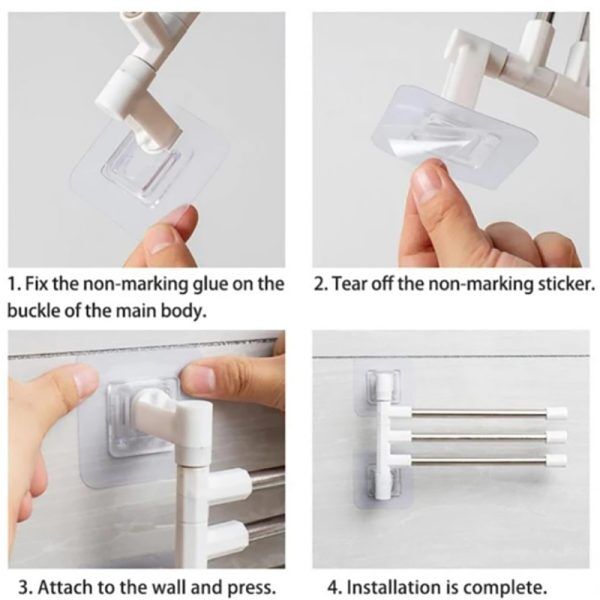 1. Fix the non-marking glue on the buckle of the main body.

2. Tear off the non-marking sticker.

3. Attach to the wall and press.

4. Installation is complete.