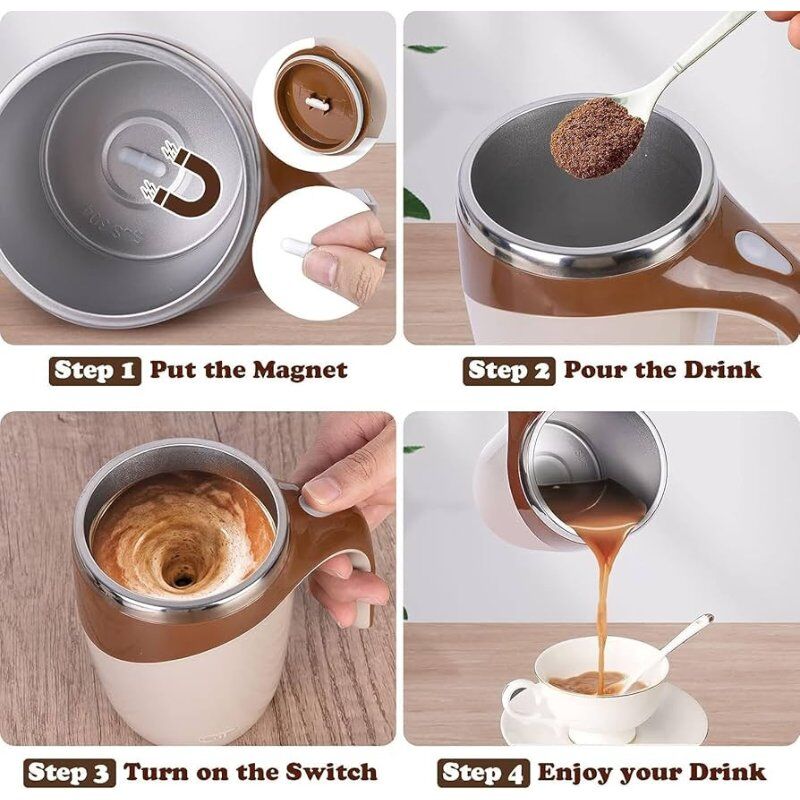 Step 1 Put the Magnet

Step 2 Pour the Drink

Step 3 Turn on the Switch

Step 4 Enjoy your Drink