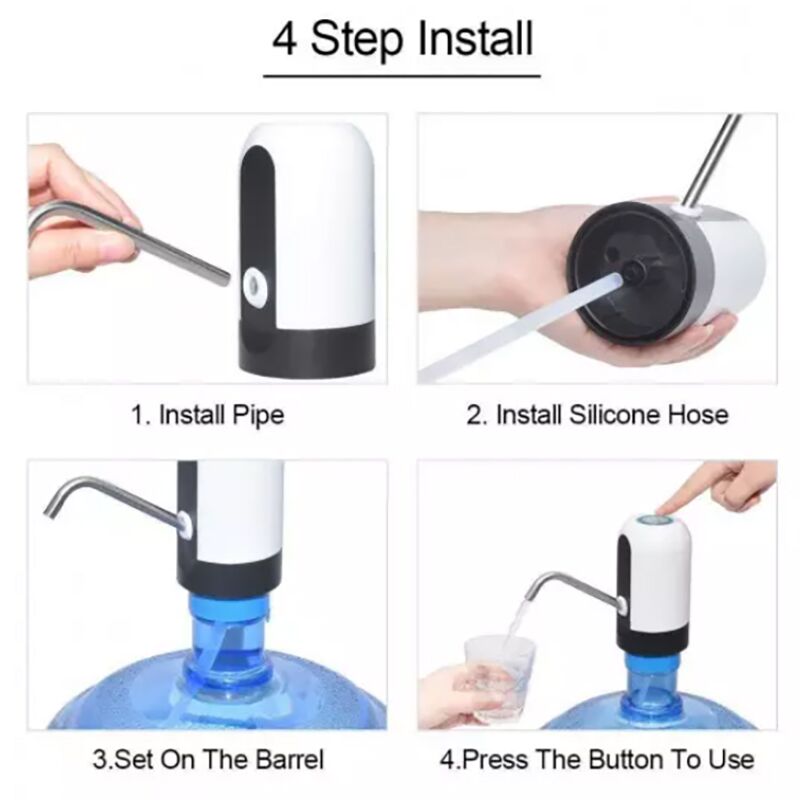 4 Step Install

1. Install Pipe

2. Install Silicone Hose

3.Set On The Barrel

4.Press The Button To Use