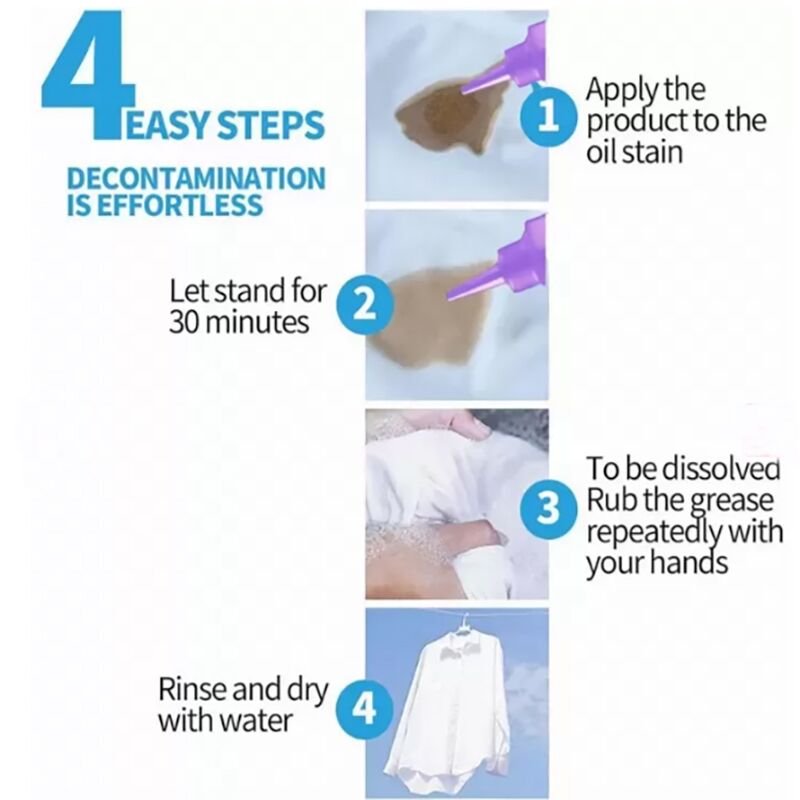 4 EASY STEPS

DECONTAMINATION IS EFFORTLESS

1 Apply the product to the oil stain

Let stand for 30 minutes 2

3 To be dissolved Rub the grease repeatedly with your hands

Rinse and dry with water 4