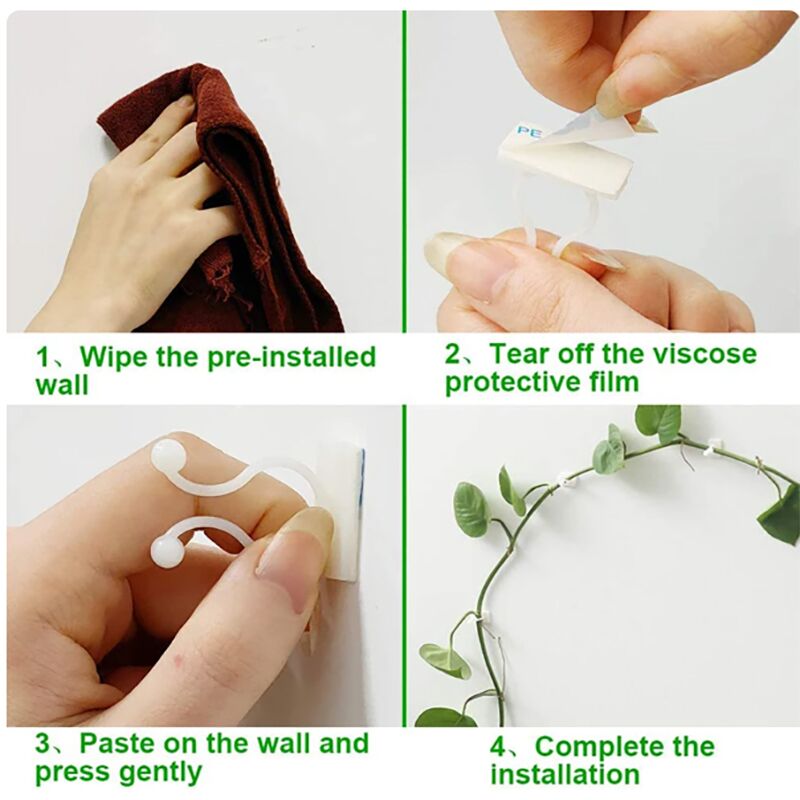 PE

1、Wipe the pre-installed wall

2、Tear off the viscose protective film

3、Paste on the wall and press gently

4、Complete the installation